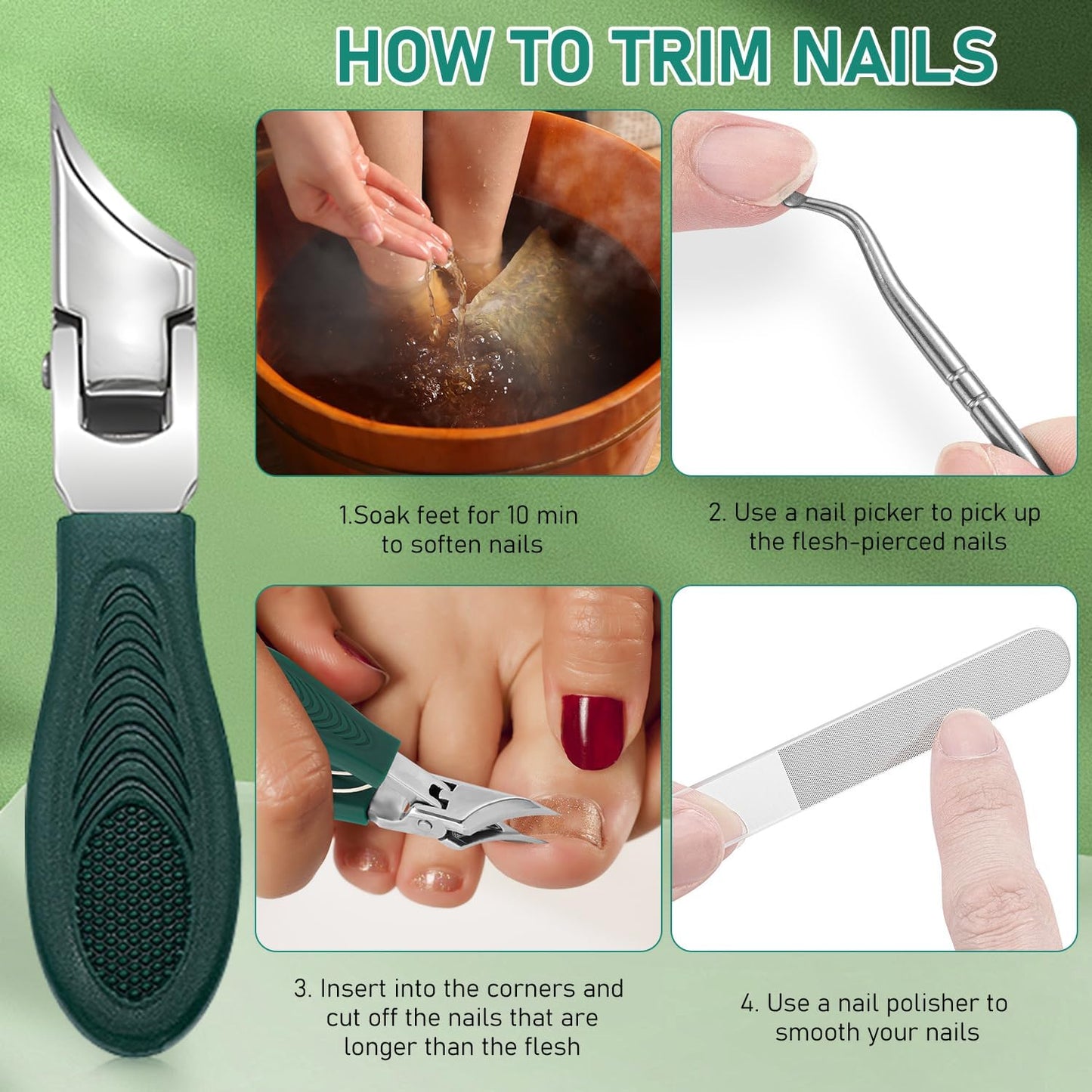 HOW TO TRIM NAILS

1.Soak feet for 10 min to soften nails

2. Use a nail picker to pick up the flesh-pierced nails

3. Insert into the corners and cut off the nails that are longer than the flesh

4. Use a nail polisher to smooth your nails